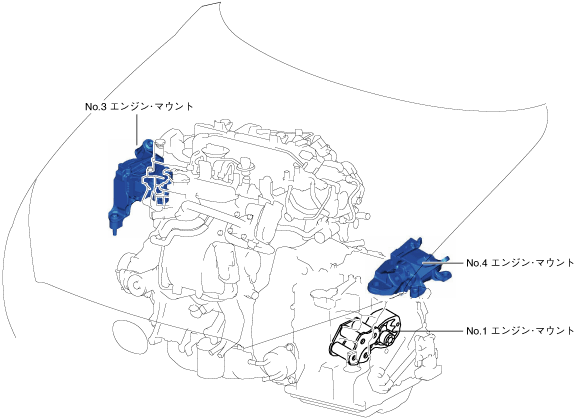 No.3 エンジン･マウント

No.4 エンジン･マウント

No.1 エンジン･マウント