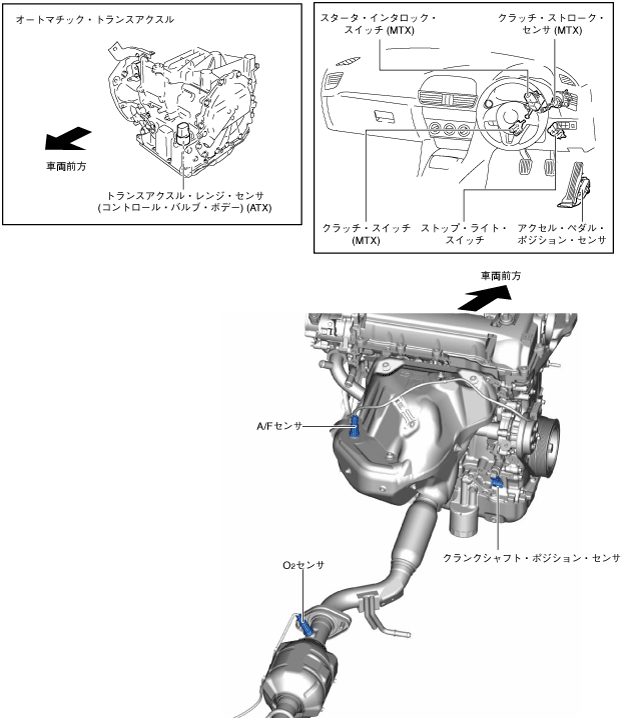 オートマチック・トランスアクスル

車両前方

トランスアクスル・レンジ・センサ (コントロール・バルブ・ボデー) (ATX)

スタータ・インタロック・スイッチ (MTX)

クラッチ・ストローク・センサ (MTX)

クラッチ・スイッチ (MTX)

ストップ・ライト・スイッチ

アクセル・ペダル・ポジション・センサ

車両前方

A/Fセンサ

クランクシャフト・ポジション・センサ

$O_2$センサ