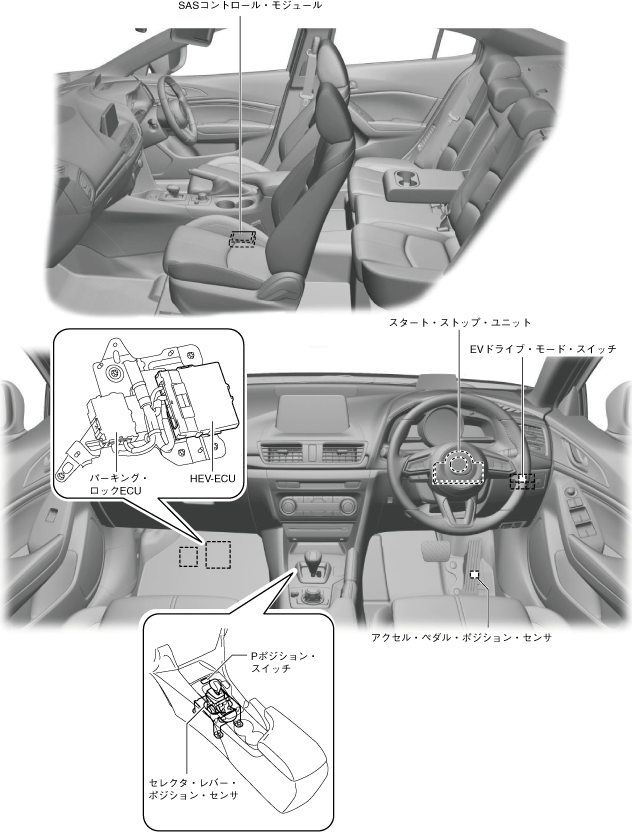 SASコントロール・モジュール

スタート・ストップ・ユニット

EVドライブ・モード・スイッチ

パーキング・ロックECU

HEV-ECU

アクセル・ペダル・ポジション・センサ

Pポジション・スイッチ

セレクタ・レバー・ポジション・センサ