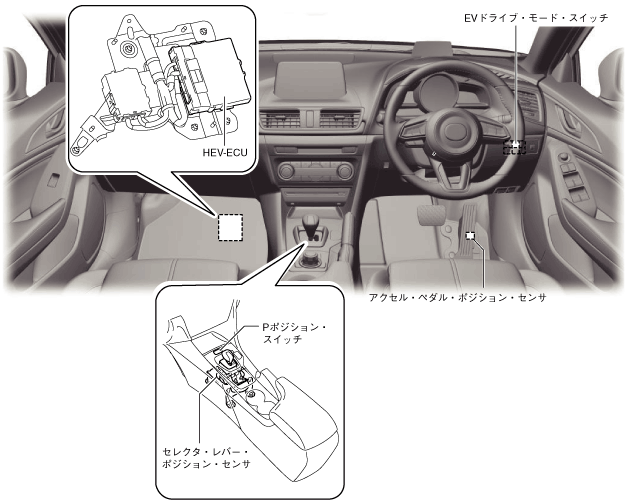 EVドライブ・モード・スイッチ

HEV-ECU

アクセル・ペダル・ポジション・センサ

Pポジション・スイッチ

セレクタ・レバー・ポジション・センサ