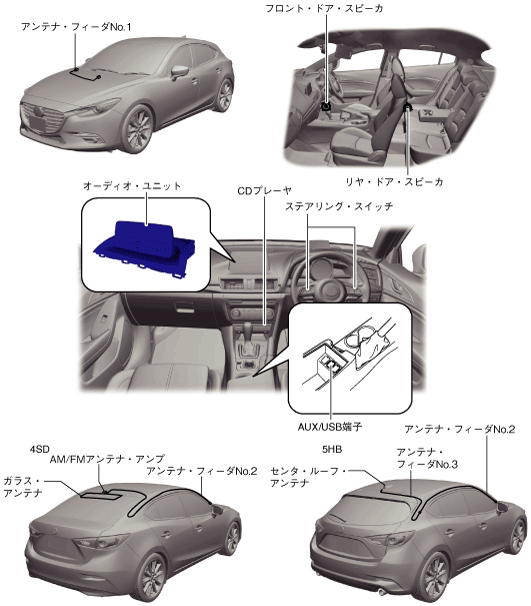 アンテナ・フィーダNo.1

フロント・ドア・スピーカ

リヤ・ドア・スピーカ

オーディオ・ユニット

CDプレーヤ

ステアリング・スイッチ

AUX/USB端子

4SD

AM/FMアンテナ・アンプ

ガラス・アンテナ

アンテナ・フィーダNo.2

5HB

アンテナ・フィーダNo.2

アンテナ・フィーダNo.3

センタ・ルーフ・アンテナ