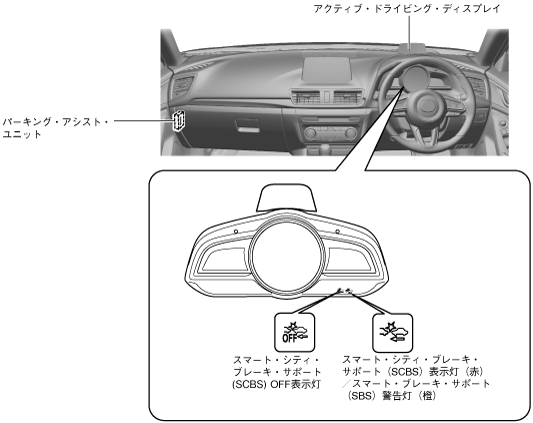 アクティブ・ドライビング・ディスプレイ

パーキング・アシスト・ユニット

OFF

スマート・シティ・ブレーキ・サポート (SCBS) OFF表示灯

スマート・シティ・ブレーキ・サポート（SCBS）表示灯（赤）／スマート・ブレーキ・サポート（SBS）警告灯（橙）