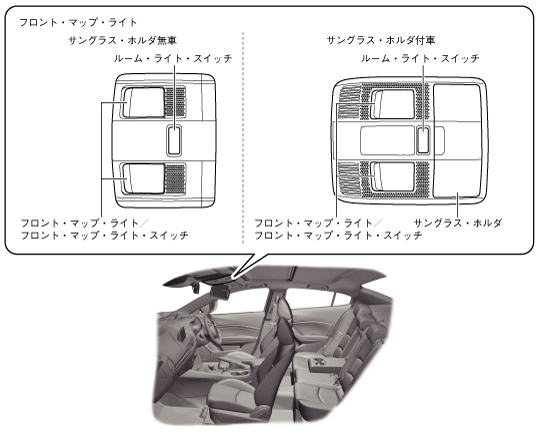 フロント・マップ・ライト

サングラス・ホルダ無車

ルーム・ライト・スイッチ

フロント・マップ・ライト／
フロント・マップ・ライト・スイッチ

サングラス・ホルダ付車

ルーム・ライト・スイッチ

フロント・マップ・ライト／
フロント・マップ・ライト・スイッチ

サングラス・ホルダ