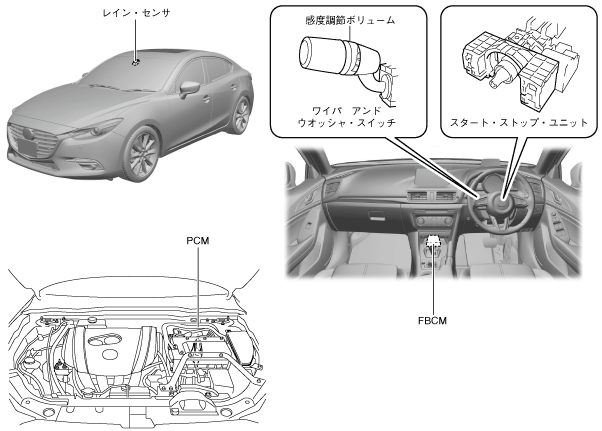 レイン・センサ

感度調節ボリューム

ワイパ　アンド
ウオッシャ・スイッチ

スタート・ストップ・ユニット

PCM

FBCM