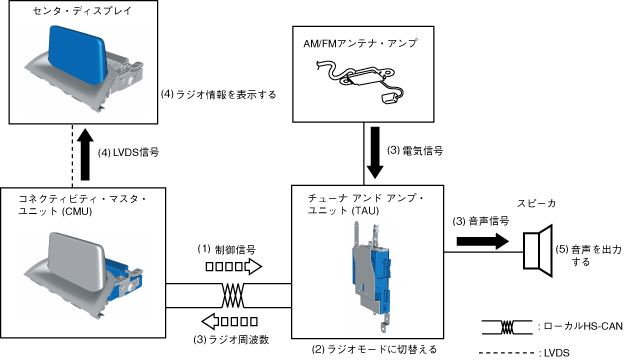 センタ・ディスプレイ

(4) ラジオ情報を表示する

AM/FMアンテナ・アンプ

(4) LVDS信号

(3) 電気信号

コネクティビティ・マスタ・ユニット (CMU)

チューナ アンド アンプ・ユニット (TAU)

スピーカ

(3) 音声信号

(5) 音声を出力する

(1) 制御信号

(3) ラジオ周波数

(2) ラジオモードに切替える

: ローカルHS-CAN

: LVDS