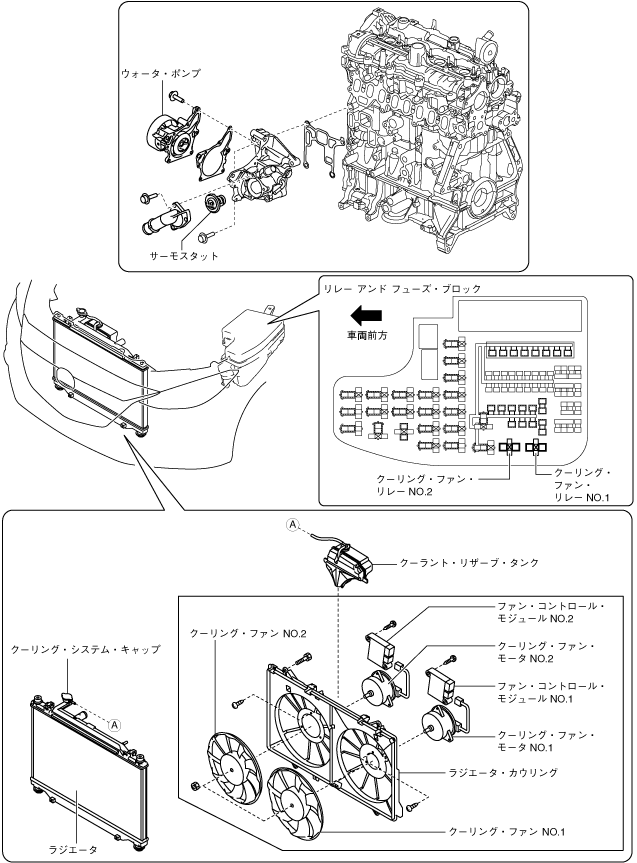 ウォータ・ポンプ

サーモスタット

リレー アンド フューズ・ブロック

車両前方

クーリング・ファン・リレー NO.2

クーリング・ファン・リレー NO.1

Ⓐ

クーラント・リザーブ・タンク

ファン・コントロール・モジュール NO.2

クーリング・ファン NO.2

クーリング・ファン・モータ NO.2

クーリング・システム・キャップ

ファン・コントロール・モジュール NO.1

Ⓐ

クーリング・ファン・モータ NO.1

ラジエータ・カウリング

クーリング・ファン NO.1

ラジエータ