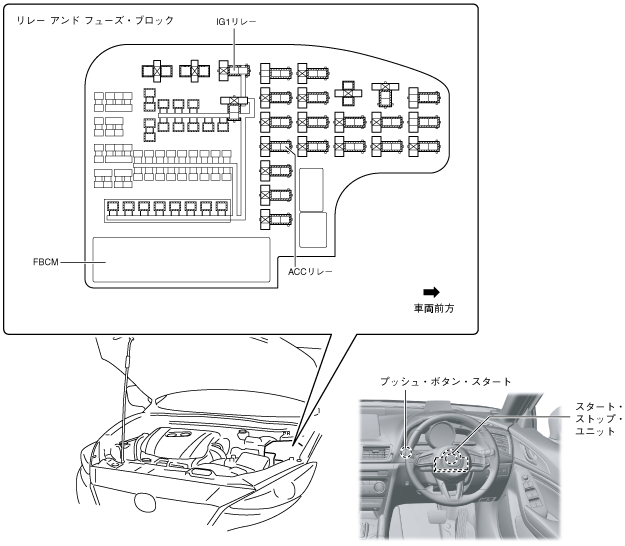 リレー アンド フューズ・ブロック

IG1リレー

FBCM

ACCリレー

車両前方

プッシュ・ボタン・スタート

スタート・ストップ・ユニット