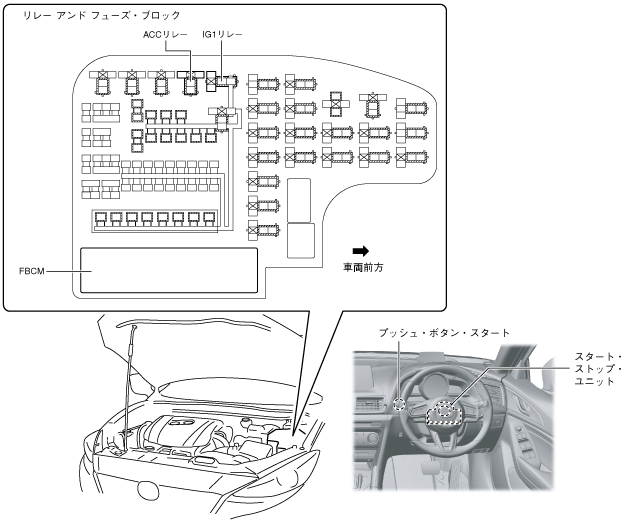 リレー アンド フューズ・ブロック

ACCリレー

IG1リレー

FBCM

車両前方

プッシュ・ボタン・スタート

スタート・ストップ・ユニット