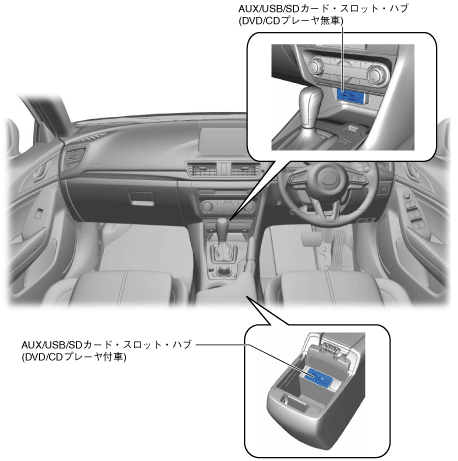 AUX/USB/SDカード・スロット・ハブ
(DVD/CDプレーヤ無車)

AUX/USB/SDカード・スロット・ハブ
(DVD/CDプレーヤ付車)