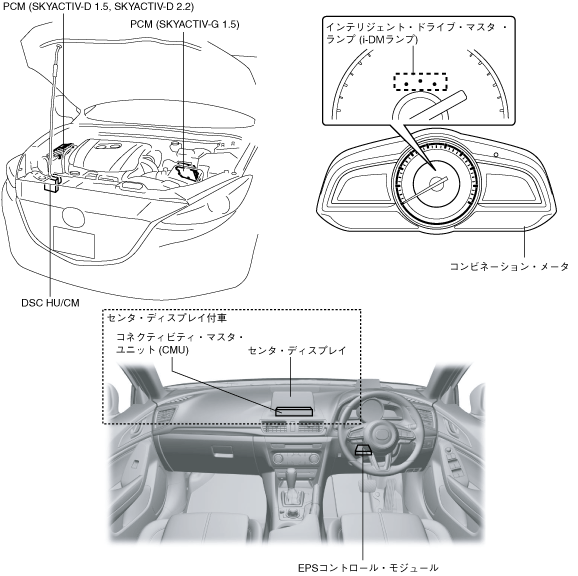 PCM (SKYACTIV-D 1.5, SKYACTIV-D 2.2)

PCM (SKYACTIV-G 1.5)

インテリジェント・ドライブ・マスタ・ランプ (i-DMランプ)

コンビネーション・メータ

DSC HU/CM

センタ・ディスプレイ付車

コネクティビティ・マスタ・ユニット (CMU)

センタ・ディスプレイ

EPSコントロール・モジュール