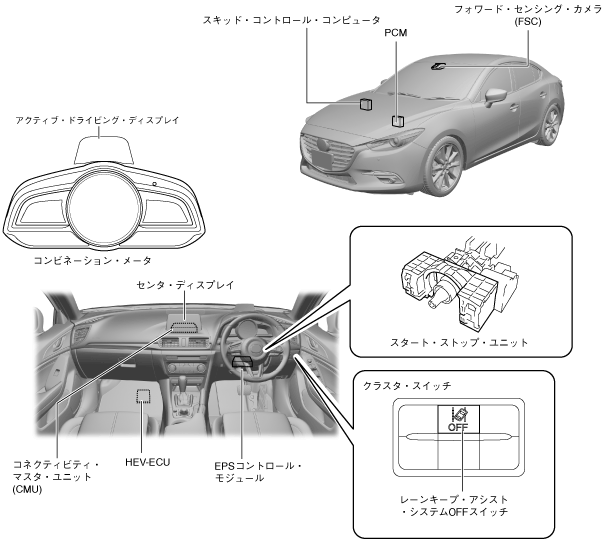 スキッド・コントロール・コンピュータ

PCM

フォワード・センシング・カメラ (FSC)

アクティブ・ドライビング・ディスプレイ

コンビネーション・メータ

センタ・ディスプレイ

スタート・ストップ・ユニット

クラスタ・スイッチ

OFF

コネクティビティ・マスタ・ユニット (CMU)

HEV-ECU

EPSコントロール・モジュール

レーンキープ・アシスト・システムOFFスイッチ