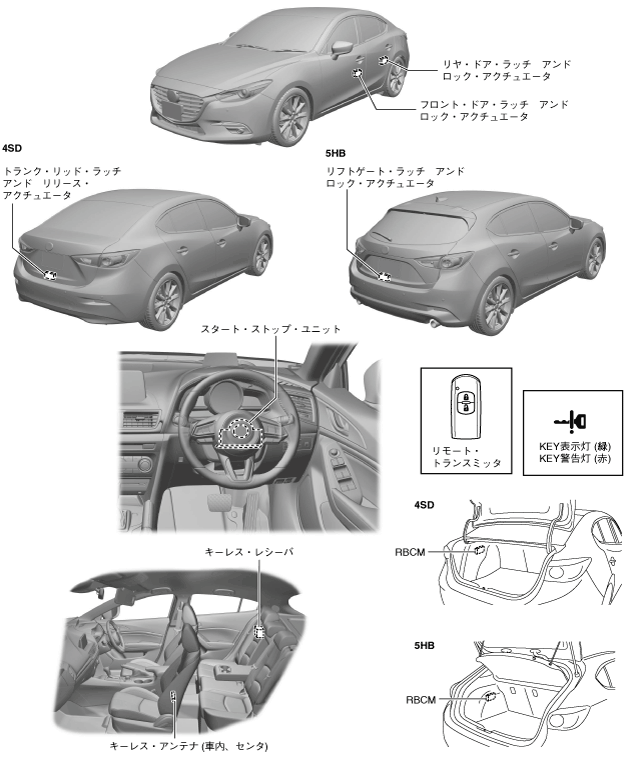 リヤ・ドア・ラッチ　アンド
ロック・アクチュエータ

フロント・ドア・ラッチ　アンド
ロック・アクチュエータ

4SD

トランク・リッド・ラッチ
アンド　リリース・
アクチュエータ

5HB

リフトゲート・ラッチ　アンド
ロック・アクチュエータ

スタート・ストップ・ユニット

リモート・
トランスミッタ

KEY表示灯 (緑)
KEY警告灯 (赤)

4SD

RBCM

キーレス・レシーバ

5HB

RBCM

キーレス・アンテナ (車内、センタ)