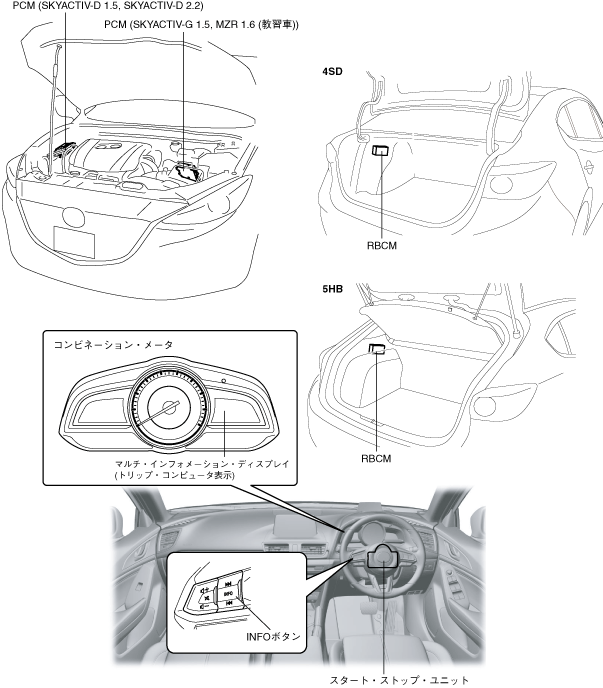 PCM (SKYACTIV-D 1.5, SKYACTIV-D 2.2)

PCM (SKYACTIV-G 1.5, MZR 1.6 (教習車))

4SD

RBCM

5HB

RBCM

コンビネーション・メータ

マルチ・インフォメーション・ディスプレイ (トリップ・コンピュータ表示)

INFO

INFOボタン

スタート・ストップ・ユニット