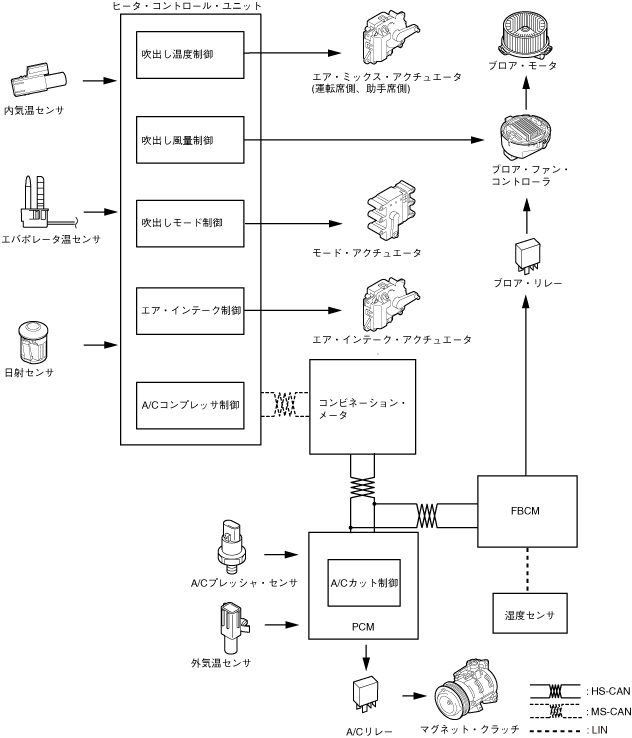 ヒータ・コントロール・ユニット

吹出し温度制御

吹出し風量制御

吹出しモード制御

エア・インテーク制御

A/Cコンプレッサ制御

内気温センサ

エバポレータ温センサ

日射センサ

エア・ミックス・アクチュエータ
(運転席側、助手席側)

モード・アクチュエータ

エア・インテーク・アクチュエータ

ブロア・モータ

ブロア・ファン・コントローラ

ブロア・リレー

コンビネーション・メータ

FBCM

湿度センサ

A/Cプレッシャ・センサ

外気温センサ

A/Cカット制御

PCM

A/Cリレー

マグネット・クラッチ

: HS-CAN

: MS-CAN

: LIN