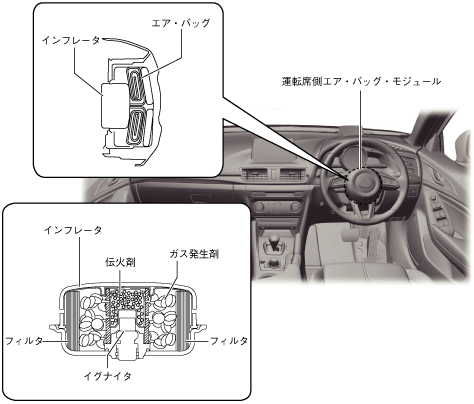 エア・バッグ

インフレータ

運転席側エア・バッグ・モジュール

インフレータ

伝火剤

ガス発生剤

フィルタ

フィルタ

イグナイタ