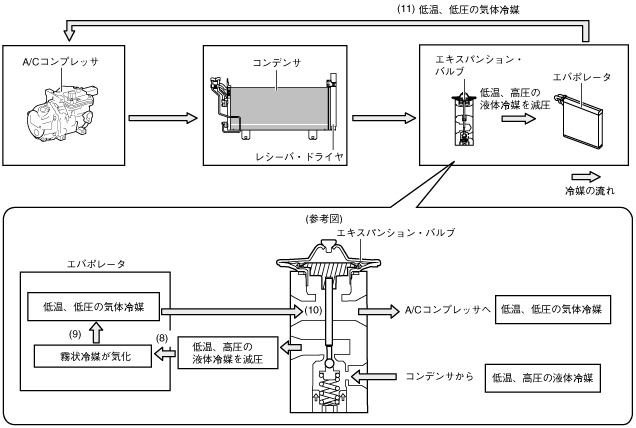 (11) 低温、低圧の気体冷媒

A/Cコンプレッサ

コンデンサ

レシーバ・ドライヤ

エキスパンション・バルブ

低温、高圧の液体冷媒を減圧

エバポレータ

冷媒の流れ

(参考図)

エキスパンション・バルブ

エバポレータ

低温、低圧の気体冷媒

(9)

霧状冷媒が気化

(8)

低温、高圧の液体冷媒を減圧

(10)

A/Cコンプレッサへ

低温、低圧の気体冷媒

コンデンサから

低温、高圧の液体冷媒