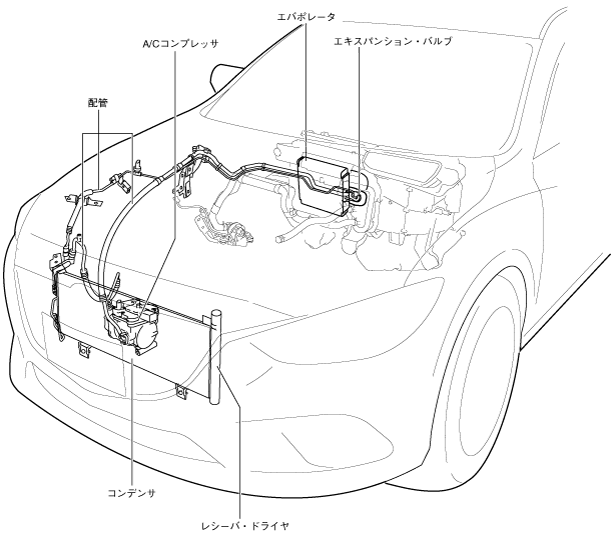 エバポレータ

A/Cコンプレッサ

エキスパンション・バルブ

配管

コンデンサ

レシーバ・ドライヤ