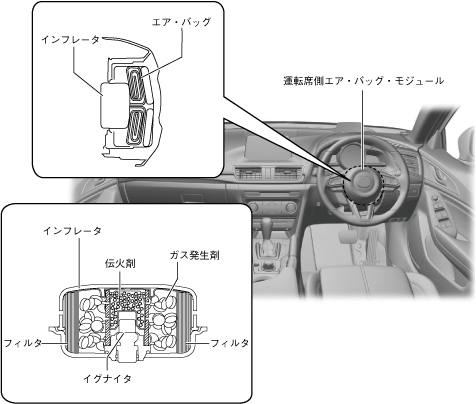 エア・バッグ

インフレータ

運転席側エア・バッグ・モジュール

インフレータ

伝火剤

ガス発生剤

フィルタ

フィルタ

イグナイタ