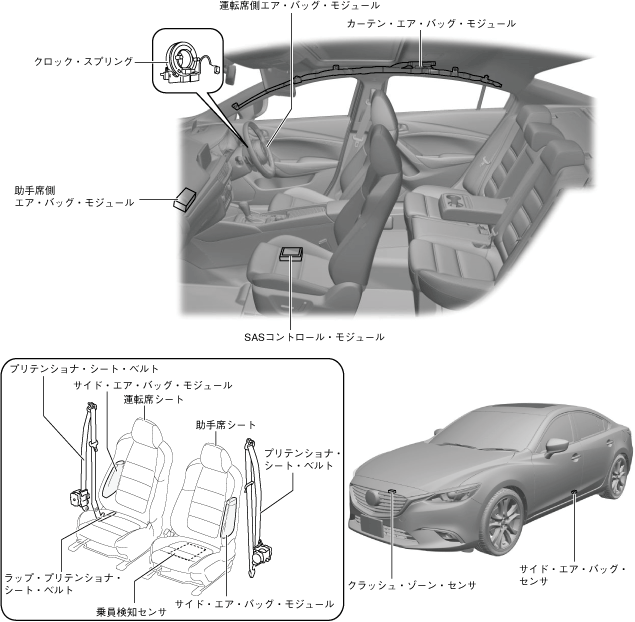 運転席側エア・バッグ・モジュール

カーテン・エア・バッグ・モジュール

クロック・スプリング

助手席側
エア・バッグ・モジュール

SASコントロール・モジュール

プリテンショナ・シート・ベルト

サイド・エア・バッグ・モジュール

運転席シート

助手席シート

プリテンショナ・
シート・ベルト

ラップ・プリテンショナ・
シート・ベルト

乗員検知センサ

サイド・エア・バッグ・モジュール

クラッシュ・ゾーン・センサ

サイド・エア・バッグ・
センサ