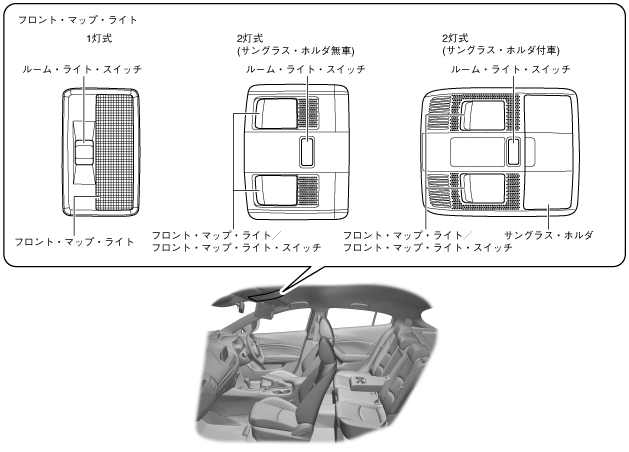 フロント・マップ・ライト

1灯式

ルーム・ライト・スイッチ

フロント・マップ・ライト

2灯式
(サングラス・ホルダ無車)

ルーム・ライト・スイッチ

フロント・マップ・ライト／
フロント・マップ・ライト・スイッチ

2灯式
(サングラス・ホルダ付車)

ルーム・ライト・スイッチ

フロント・マップ・ライト／
フロント・マップ・ライト・スイッチ

サングラス・ホルダ