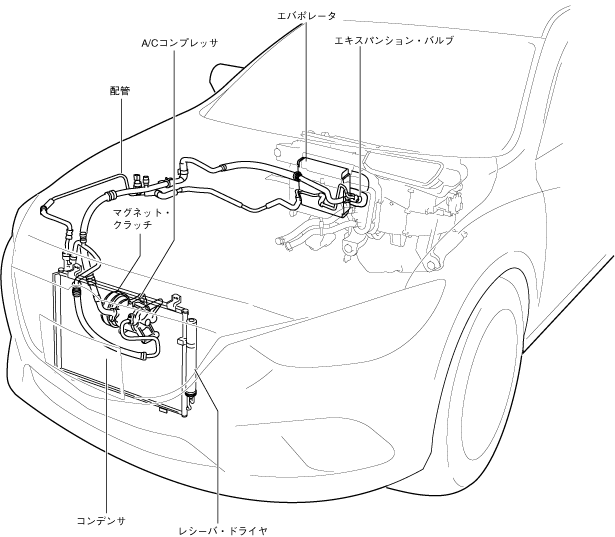 エバポレータ

A/Cコンプレッサ

エキスパンション・バルブ

配管

マグネット・クラッチ

コンデンサ

レシーバ・ドライヤ