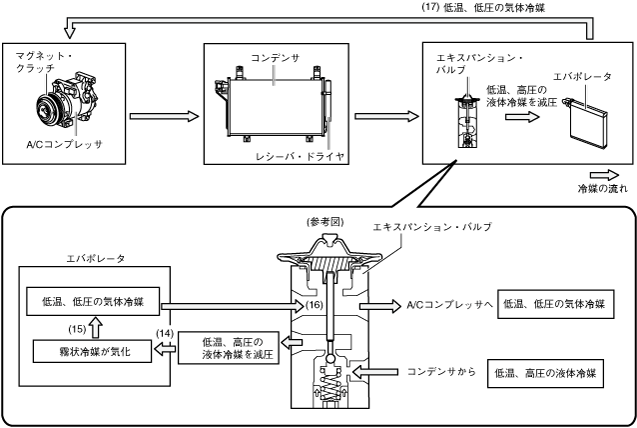 (17) 低温、低圧の気体冷媒

マグネット・クラッチ

A/Cコンプレッサ

コンデンサ

レシーバ・ドライヤ

エキスパンション・バルブ

低温、高圧の液体冷媒を減圧

エバポレータ

冷媒の流れ

(参考図)

エキスパンション・バルブ

エバポレータ

低温、低圧の気体冷媒

(15)

霧状冷媒が気化

(14)

低温、高圧の液体冷媒を減圧

(16)

A/Cコンプレッサへ

低温、低圧の気体冷媒

コンデンサから

低温、高圧の液体冷媒