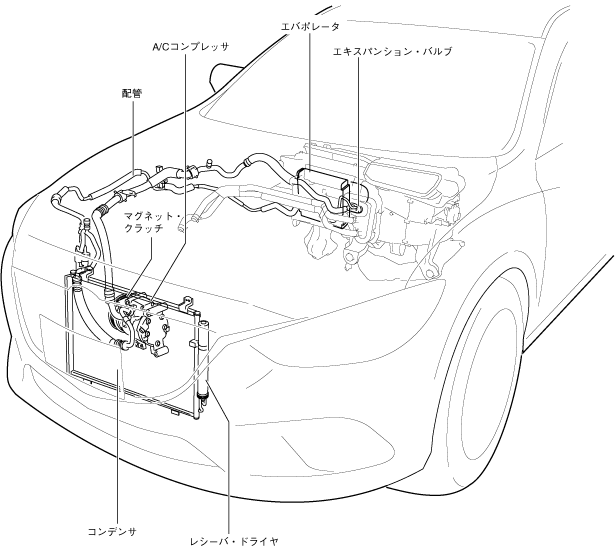 エバポレータ

A/Cコンプレッサ

エキスパンション・バルブ

配管

マグネット・クラッチ

コンデンサ

レシーバ・ドライヤ