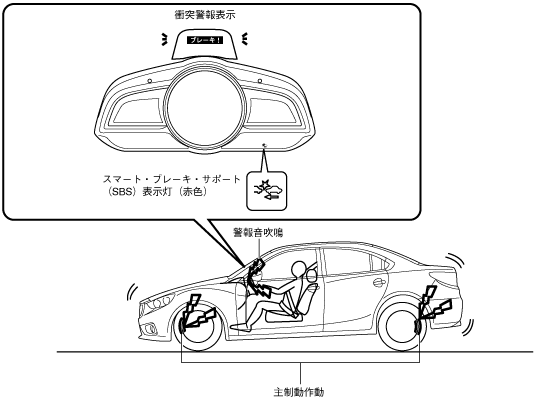 衝突警報表示

ブレーキ！

スマート・ブレーキ・サポート（SBS）表示灯（赤色）

警報音吹鳴

主制動作動