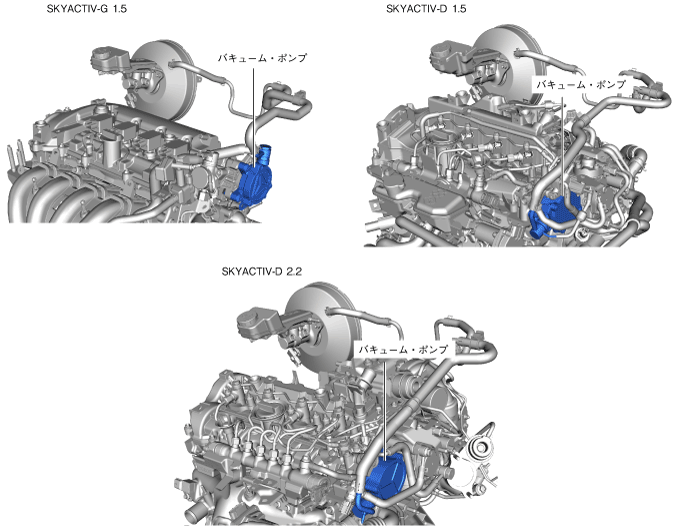 SKYACTIV-G 1.5

バキューム・ポンプ

SKYACTIV-D 1.5

バキューム・ポンプ

SKYACTIV-D 2.2

バキューム・ポンプ