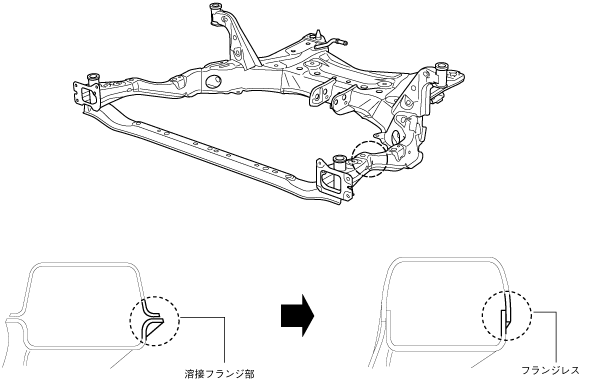 溶接フランジ部

フランジレス