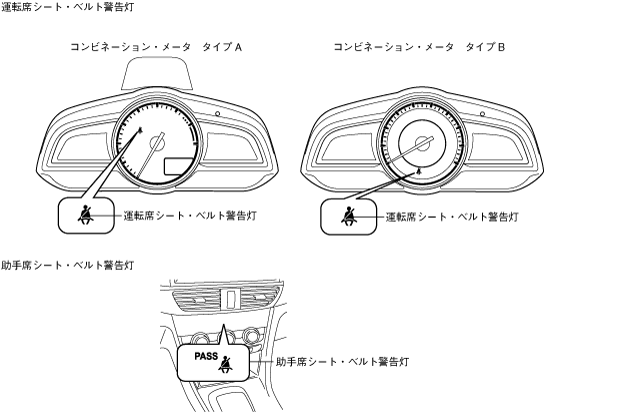 運転席シート・ベルト警告灯

コンビネーション・メータ　タイプ A

運転席シート・ベルト警告灯

コンビネーション・メータ　タイプ B

運転席シート・ベルト警告灯

助手席シート・ベルト警告灯

PASS

助手席シート・ベルト警告灯