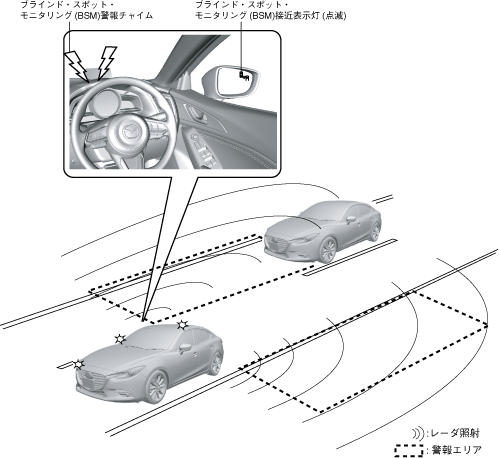 ブラインド・スポット・モニタリング (BSM)警報チャイム

ブラインド・スポット・モニタリング (BSM)接近表示灯 (点滅)

:レーダ照射

:警報エリア