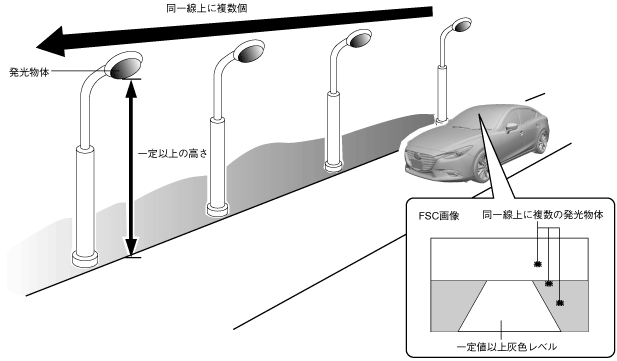 同一線上に複数個

発光物体

一定以上の高さ

FSC画像

同一線上に複数の発光物体

一定値以上灰色レベル