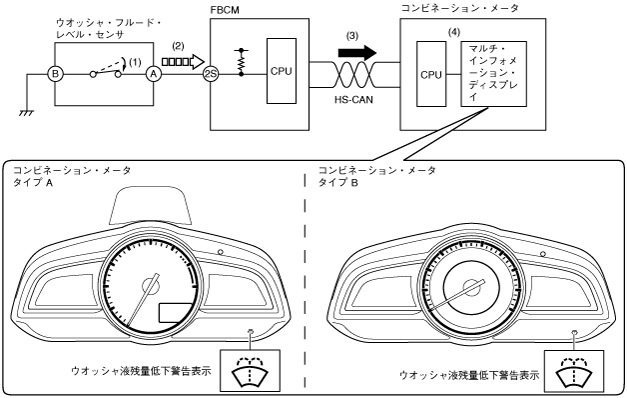 ウオッシャ・フルード・レベル・センサ

B

(1)

A

(2)

FBCM

2S

CPU

(3)

HS-CAN

コンビネーション・メータ

(4)

CPU

マルチ・インフォメーション・ディスプレイ

コンビネーション・メータ
タイプ A

ウオッシャ液残量低下警告表示

コンビネーション・メータ
タイプ B

ウオッシャ液残量低下警告表示