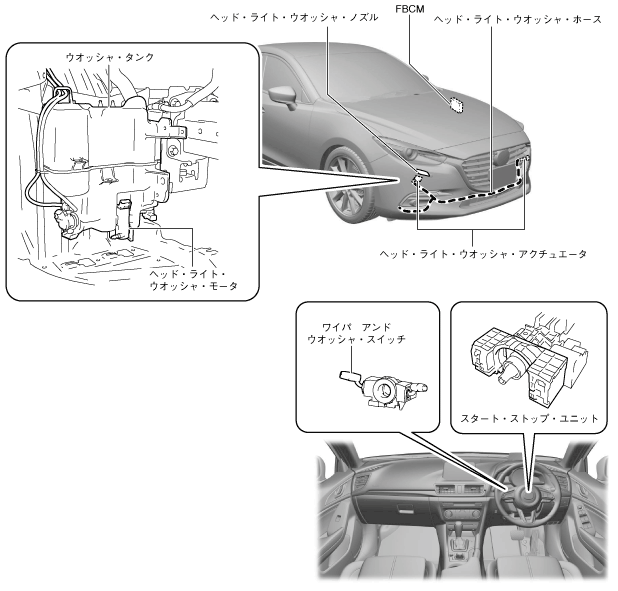 ヘッド・ライト・ウオッシャ・ノズル

FBCM

ヘッド・ライト・ウオッシャ・ホース

ウオッシャ・タンク

ヘッド・ライト・ウオッシャ・モータ

ヘッド・ライト・ウオッシャ・アクチュエータ

ワイパ　アンド
ウオッシャ・スイッチ

スタート・ストップ・ユニット