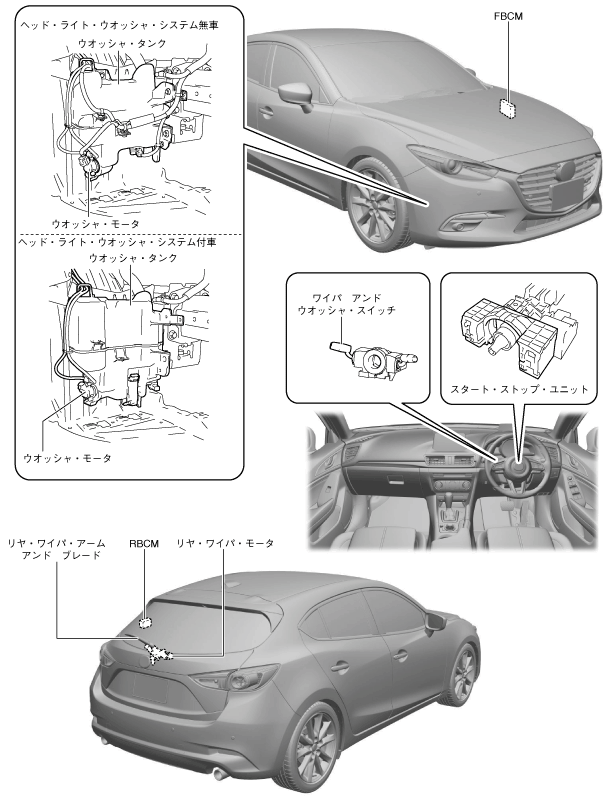 ヘッド・ライト・ウオッシャ・システム無車
ウオッシャ・タンク
ウオッシャ・モータ

ヘッド・ライト・ウオッシャ・システム付車
ウオッシャ・タンク
ウオッシャ・モータ

FBCM

ワイパ アンド
ウオッシャ・スイッチ

スタート・ストップ・ユニット

リヤ・ワイパ・アーム
アンド ブレード

RBCM

リヤ・ワイパ・モータ