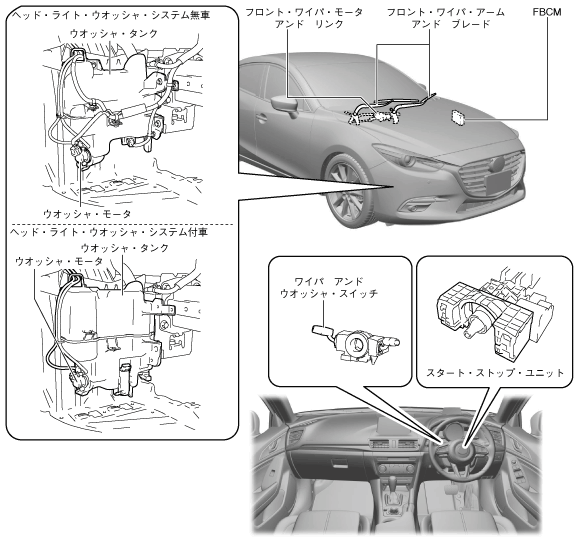 ヘッド・ライト・ウオッシャ・システム無車

ウオッシャ・タンク

ウオッシャ・モータ

ヘッド・ライト・ウオッシャ・システム付車

ウオッシャ・タンク

ウオッシャ・モータ

フロント・ワイパ・モータ アンド リンク

フロント・ワイパ・アーム アンド ブレード

FBCM

ワイパ アンド ウオッシャ・スイッチ

スタート・ストップ・ユニット