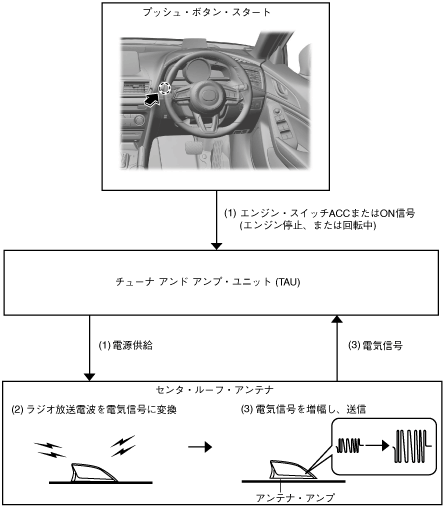 プッシュ・ボタン・スタート

(1) エンジン・スイッチACCまたはON信号
(エンジン停止、または回転中)

チューナ アンド アンプ・ユニット (TAU)

(1) 電源供給

(3) 電気信号

センタ・ルーフ・アンテナ

(2) ラジオ放送電波を電気信号に変換

(3) 電気信号を増幅し、送信

アンテナ・アンプ