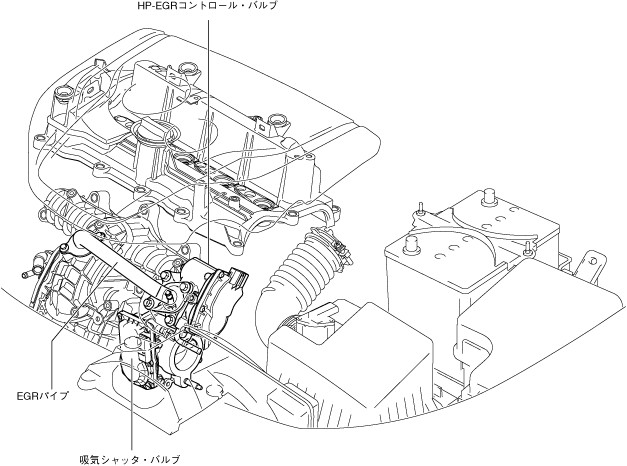 HP-EGRコントロール・バルブ

EGRパイプ

吸気シャッタ・バルブ