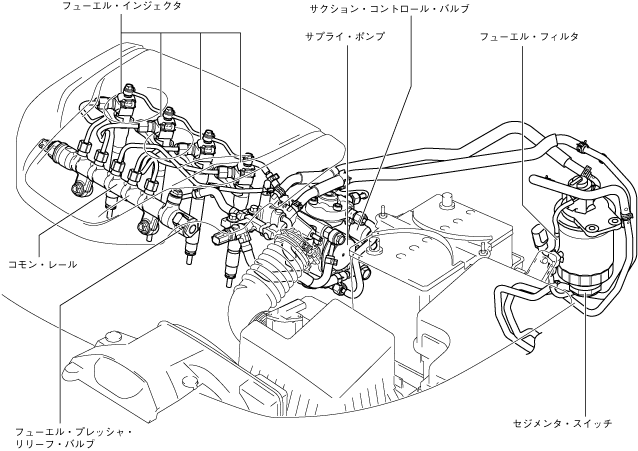 フューエル・インジェクタ

サクション・コントロール・バルブ

サプライ・ポンプ

フューエル・フィルタ

コモン・レール

フューエル・プレッシャ・リリーフ・バルブ

セジメンタ・スイッチ