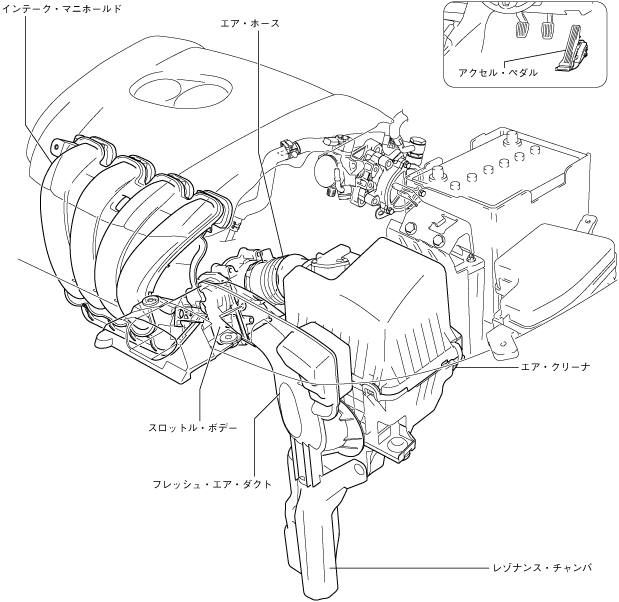 インテーク・マニホールド

エア・ホース

アクセル・ペダル

エア・クリーナ

スロットル・ボデー

フレッシュ・エア・ダクト

レゾナンス・チャンバ