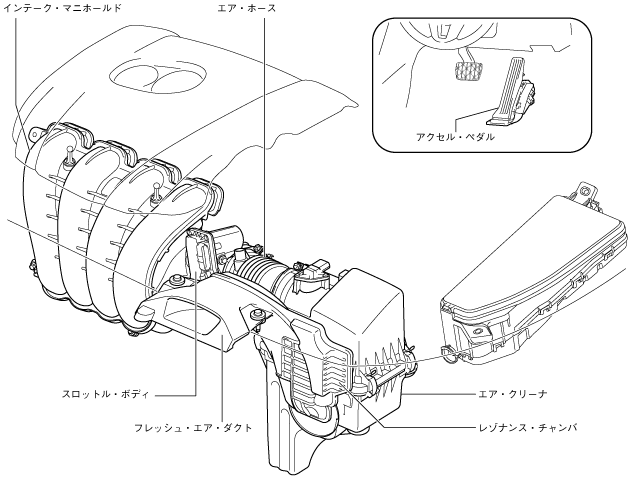 インテーク・マニホールド

エア・ホース

アクセル・ペダル

スロットル・ボディ

フレッシュ・エア・ダクト

エア・クリーナ

レゾナンス・チャンバ