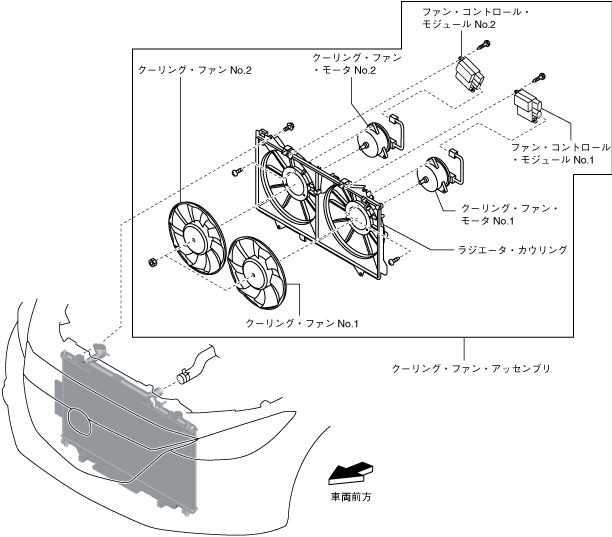 ファン・コントロール・モジュール No.2

クーリング・ファン・モータ No.2

クーリング・ファン No.2

ファン・コントロール・モジュール No.1

クーリング・ファン・モータ No.1

ラジエータ・カウリング

クーリング・ファン No.1

クーリング・ファン・アッセンブリ

車両前方