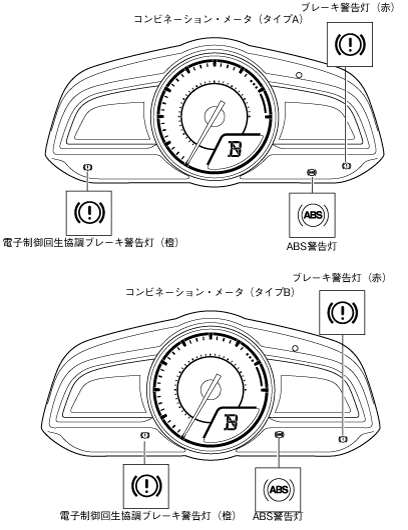 ブレーキ警告灯（赤）
コンビネーション・メータ（タイプA）

(!)

(!)

電子制御回生協調ブレーキ警告灯（橙）

ABS

ABS警告灯

ブレーキ警告灯（赤）
コンビネーション・メータ（タイプB）

(!)

(!)

電子制御回生協調ブレーキ警告灯（橙）

ABS

ABS警告灯