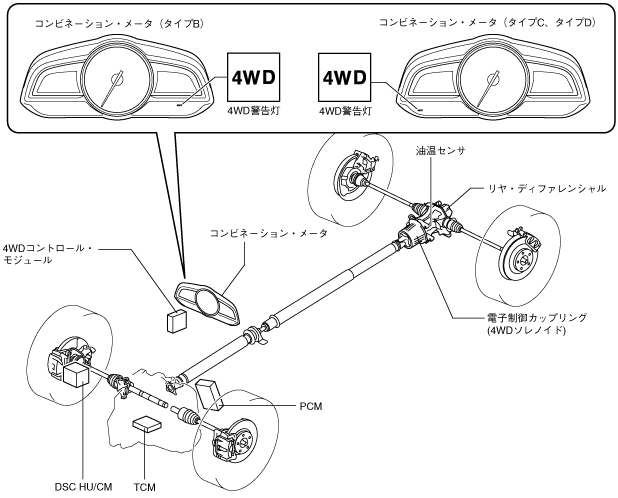 コンビネーション・メータ（タイプB）

4WD

4WD警告灯

コンビネーション・メータ（タイプC、タイプD）

4WD

4WD警告灯

油温センサ

リヤ・ディファレンシャル

コンビネーション・メータ

4WDコントロール・モジュール

電子制御カップリング (4WDソレノイド)

PCM

DSC HU/CM

TCM