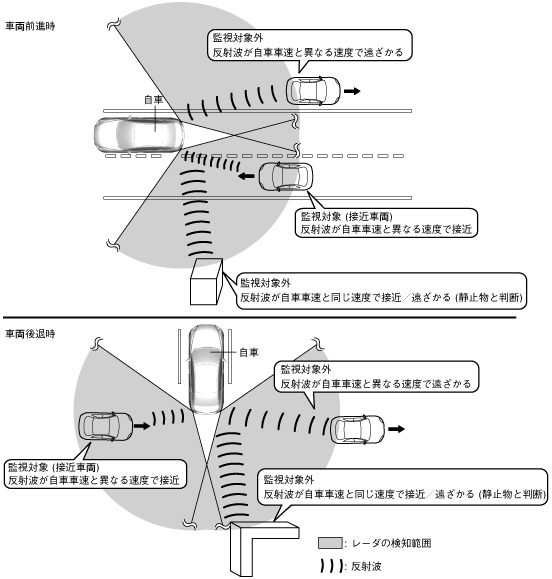 車両前進時

監視対象外
反射波が自車車速と異なる速度で遠ざかる

自車

監視対象 (接近車両)
反射波が自車車速と異なる速度で接近

監視対象外
反射波が自車車速と同じ速度で接近／遠ざかる (静止物と判断)

車両後退時

自車

監視対象外
反射波が自車車速と異なる速度で遠ざかる

監視対象 (接近車両)
反射波が自車車速と異なる速度で接近

監視対象外
反射波が自車車速と同じ速度で接近／遠ざかる (静止物と判断)

: レーダの検知範囲

: 反射波