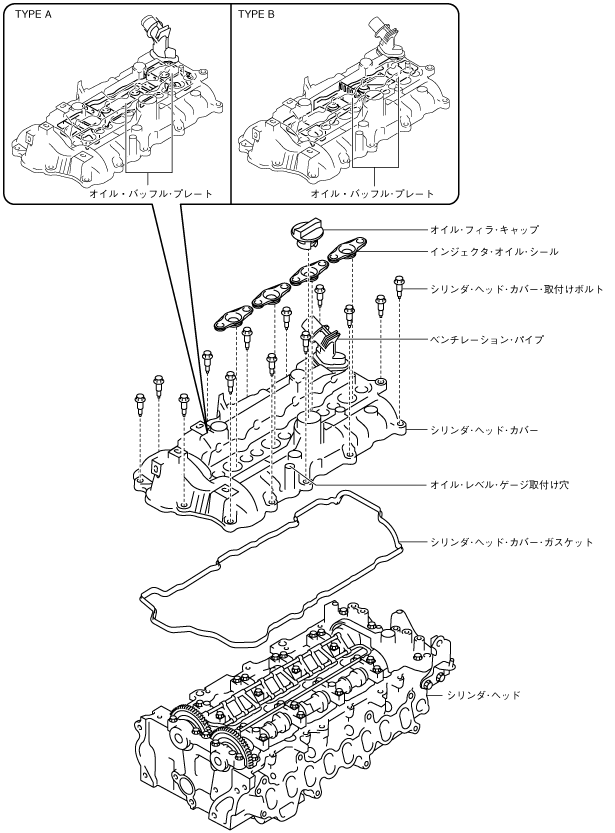 TYPE A

オイル・バッフル・プレート

TYPE B

オイル・バッフル・プレート

オイル・フィラ・キャップ

インジェクタ・オイル・シール

シリンダ・ヘッド・カバー・取付けボルト

ベンチレーション・パイプ

シリンダ・ヘッド・カバー

オイル・レベル・ゲージ取付け穴

シリンダ・ヘッド・カバー・ガスケット

シリンダ・ヘッド