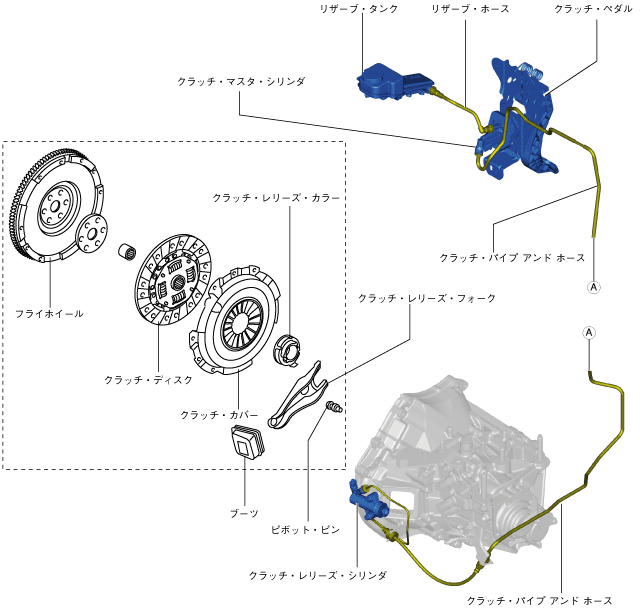 リザーブ・タンク

リザーブ・ホース

クラッチ・ペダル

クラッチ・マスタ・シリンダ

クラッチ・レリーズ・カラー

クラッチ・パイプ アンド ホース

A

フライホイール

クラッチ・レリーズ・フォーク

A

クラッチ・ディスク

クラッチ・カバー

ブーツ

ピボット・ピン

クラッチ・レリーズ・シリンダ

クラッチ・パイプ アンド ホース