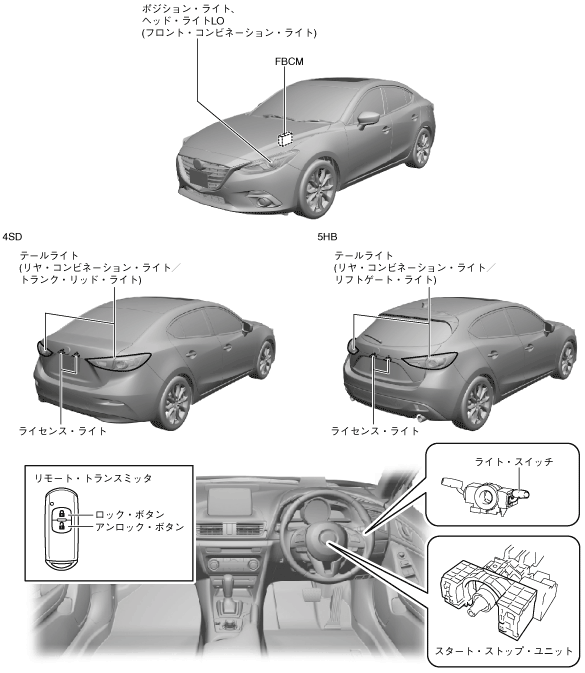 ポジション・ライト、
ヘッド・ライトLO
(フロント・コンビネーション・ライト)

FBCM

4SD

テールライト
(リヤ・コンビネーション・ライト／
トランク・リッド・ライト)

ライセンス・ライト

5HB

テールライト
(リヤ・コンビネーション・ライト／
リフトゲート・ライト)

ライセンス・ライト

リモート・トランスミッタ

ロック・ボタン
アンロック・ボタン

ライト・スイッチ

スタート・ストップ・ユニット