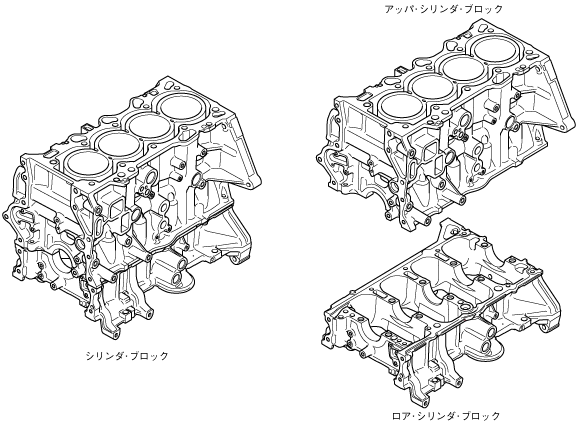 アッパ・シリンダ・ブロック

シリンダ・ブロック

ロア・シリンダ・ブロック